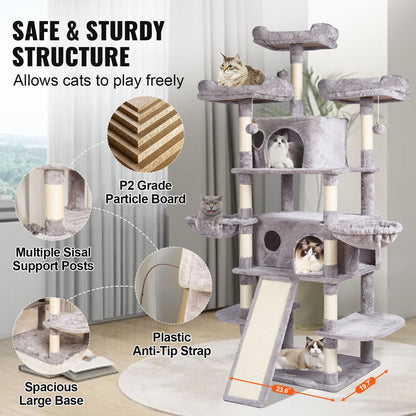 SAFE & STURDY STRUCTURE
Allows cats to play freely

P2 Grade Particle Board

Multiple Sisal Support Posts

Plastic Anti-Tip Strap

Spacious Large Base

23.6"

19.7"