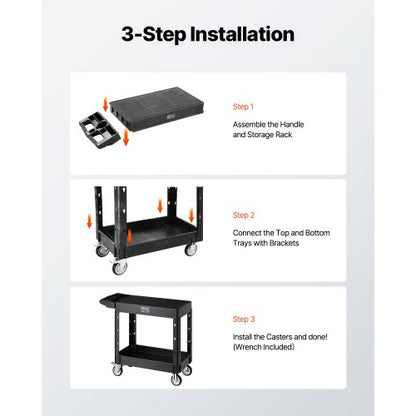 3-Step Installation

Step 1

Assemble the Handle and Storage Rack

Step 2

Connect the Top and Bottom Trays with Brackets

Step 3

Install the Casters and done! (Wrench Included)