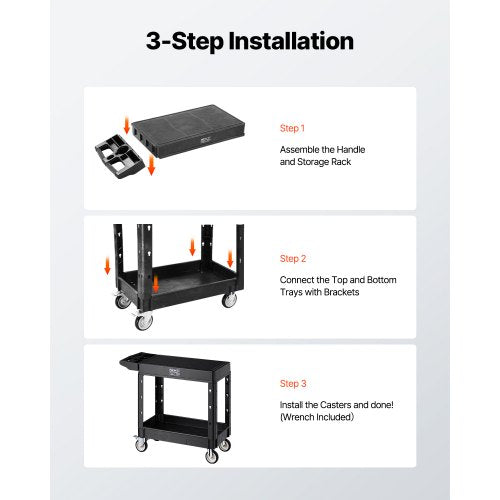 3-Step Installation

Step 1

Assemble the Handle and Storage Rack

Step 2

Connect the Top and Bottom Trays with Brackets

Step 3

Install the Casters and done! (Wrench Included)