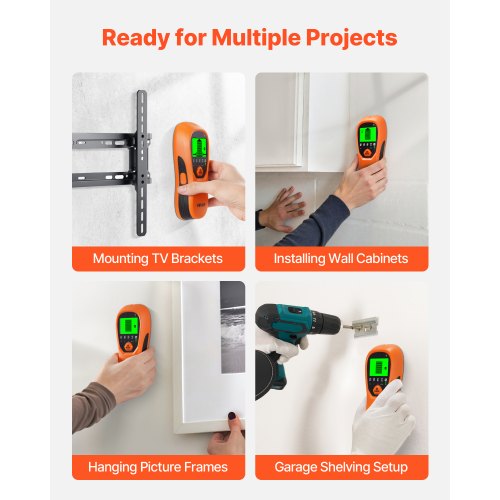 Ready for Multiple Projects

Mounting TV Brackets

Installing Wall Cabinets

Hanging Picture Frames

Garage Shelving Setup