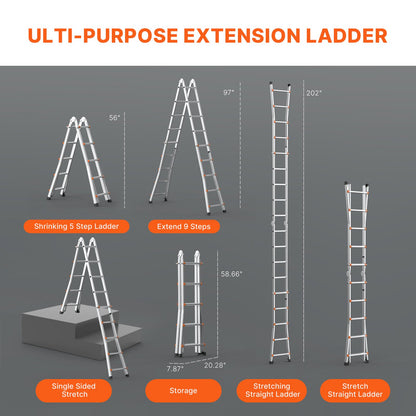 ULTI-PURPOSE EXTENSION LADDER

56"

97"

202"

Shrinking 5 Step Ladder

Extend 9 Steps

58.66"

7.87"

20.28"

Single Sided Stretch

Storage

Stretching Straight Ladder

Stretch Straight Ladder