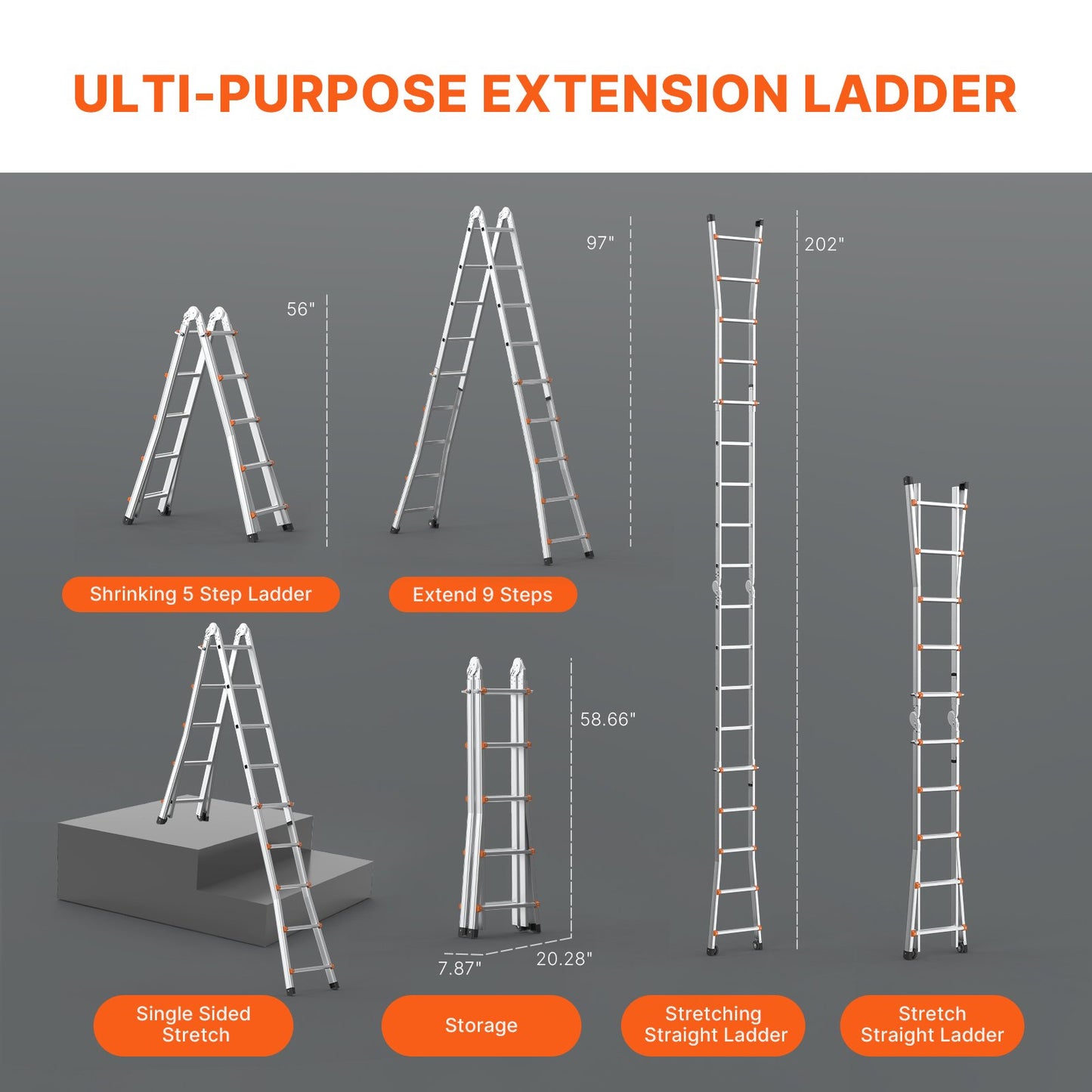 ULTI-PURPOSE EXTENSION LADDER

56"

97"

202"

Shrinking 5 Step Ladder

Extend 9 Steps

58.66"

7.87"

20.28"

Single Sided Stretch

Storage

Stretching Straight Ladder

Stretch Straight Ladder