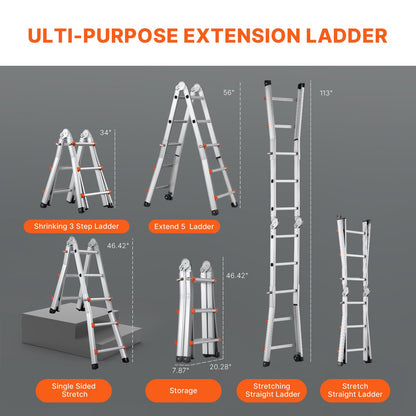 ULTI-PURPOSE EXTENSION LADDER

34"

Shrinking 3 Step Ladder

56"

Extend 5 Ladder

113"

46.42"

Single Sided Stretch

46.42"

7.87"

20.28"

Storage

Stretching Straight Ladder

Stretch Straight Ladder