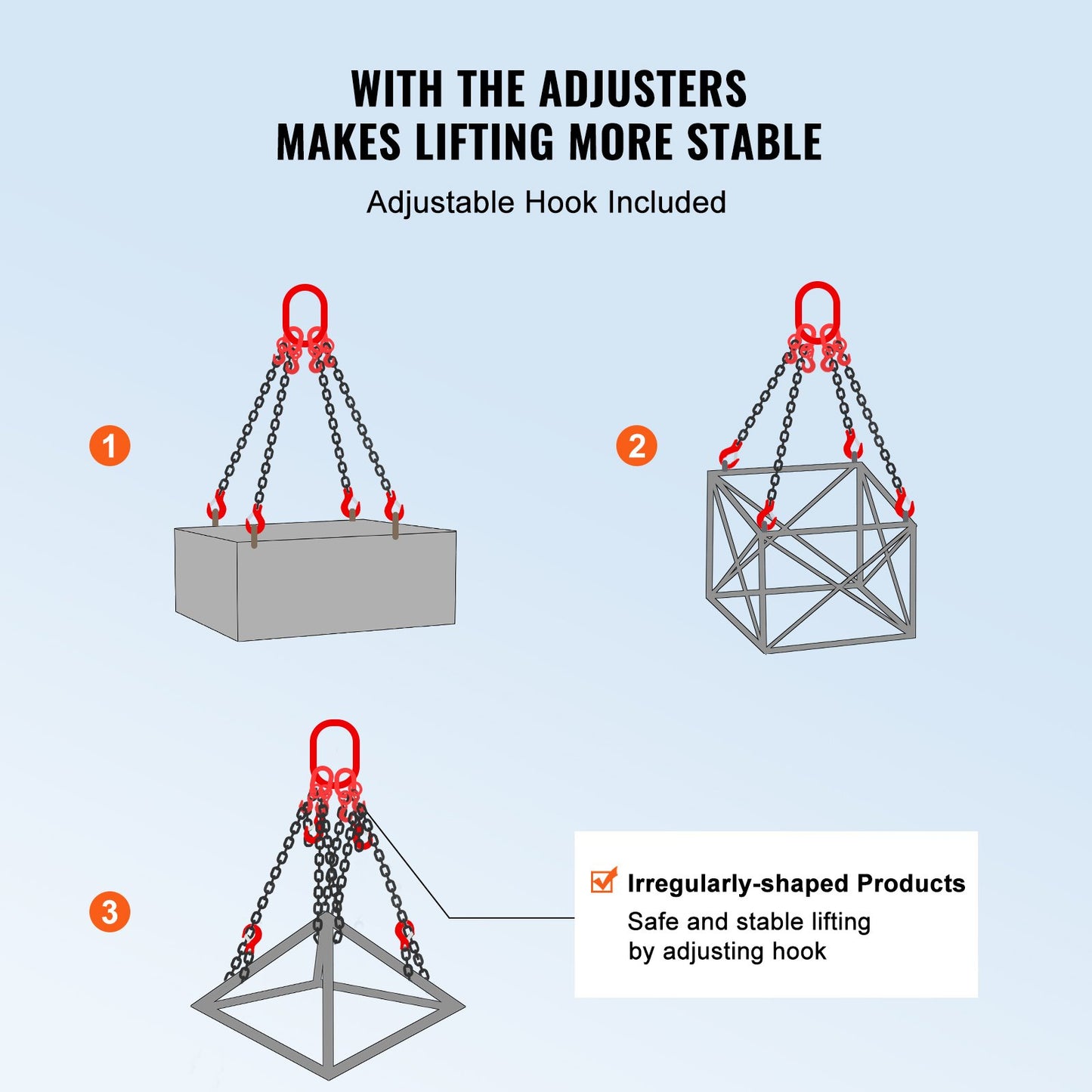 WITH THE ADJUSTERS
MAKES LIFTING MORE STABLE

Adjustable Hook Included

1

2

3

Irregularly-shaped Products
Safe and stable lifting by adjusting hook