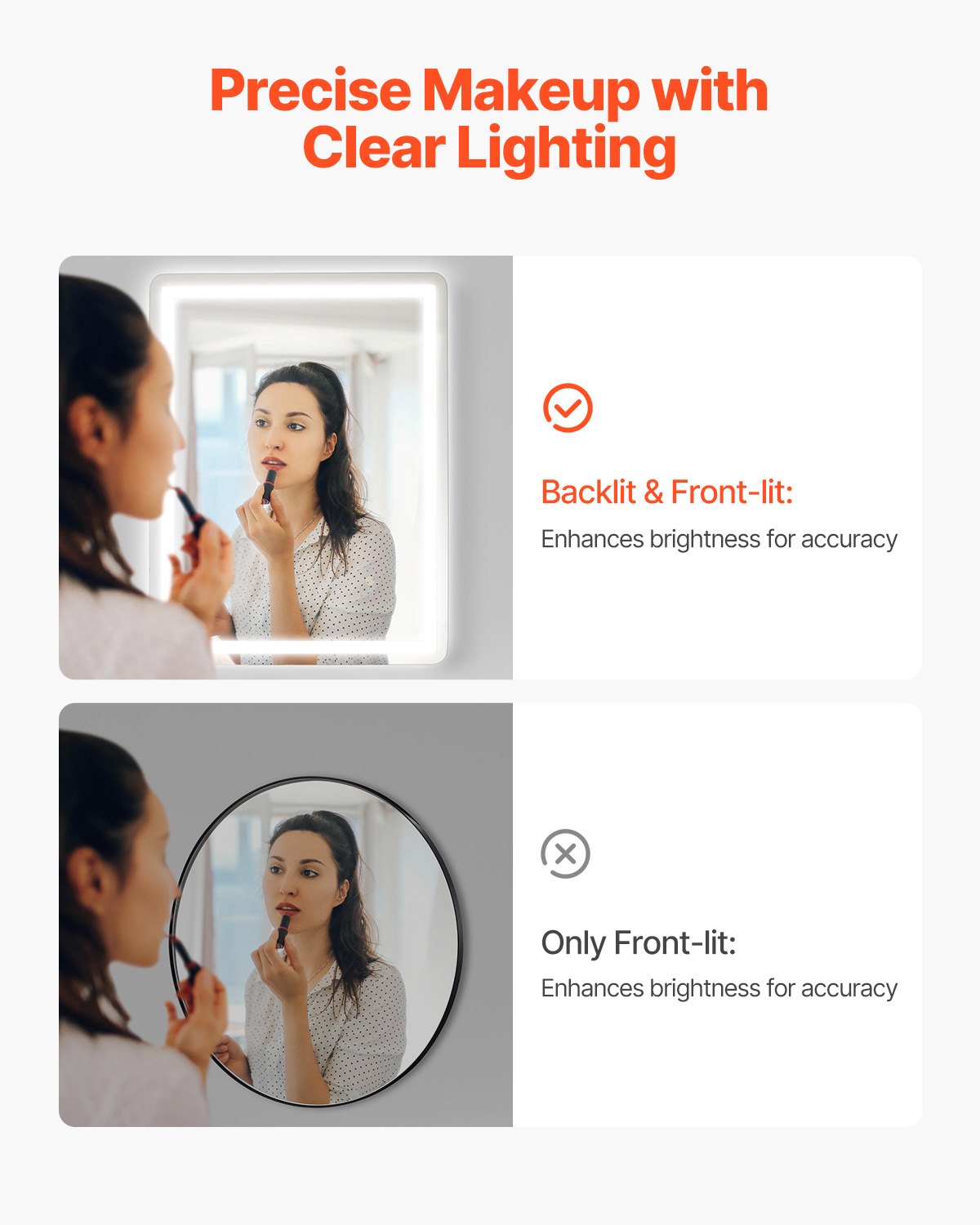 Precise Makeup with Clear Lighting

Backlit & Front-lit:

Enhances brightness for accuracy

Only Front-lit:

Enhances brightness for accuracy