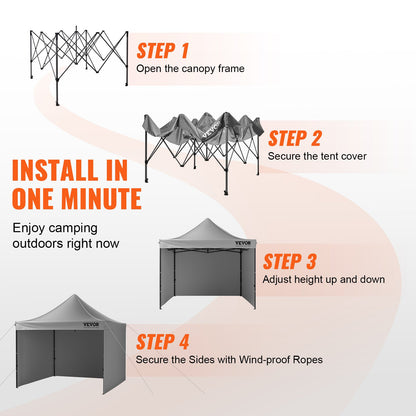 STEP 1
Open the canopy frame

VEVOR

STEP 2
Secure the tent cover

INSTALL IN ONE MINUTE

Enjoy camping outdoors right now

VEVOR

STEP 3
Adjust height up and down

VEVOR

STEP 4
Secure the Sides with Wind-proof Ropes