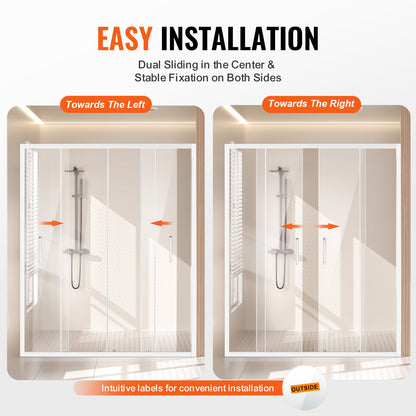 EASY INSTALLATION

Dual Sliding in the Center & Stable Fixation on Both Sides

Towards The Left

Towards The Right

Intuitive labels for convenient installation

OUTSIDE