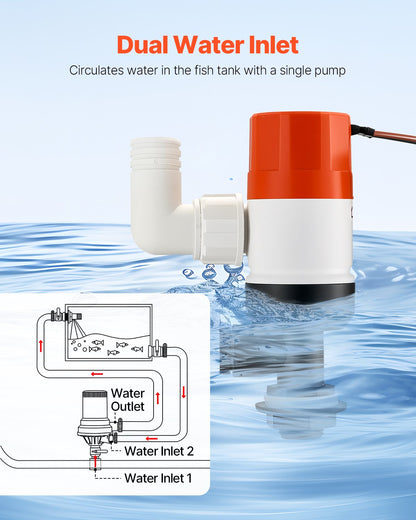 Dual Water Inlet

Circulates water in the fish tank with a single pump

Water Outlet

Water Inlet 2

Water Inlet 1