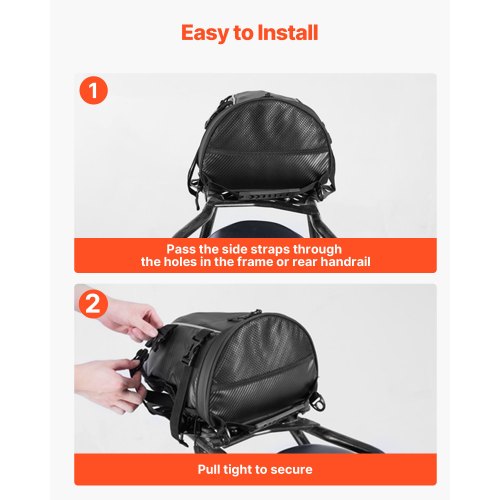 Easy to Install

1

Pass the side straps through the holes in the frame or rear handrail

2

Pull tight to secure