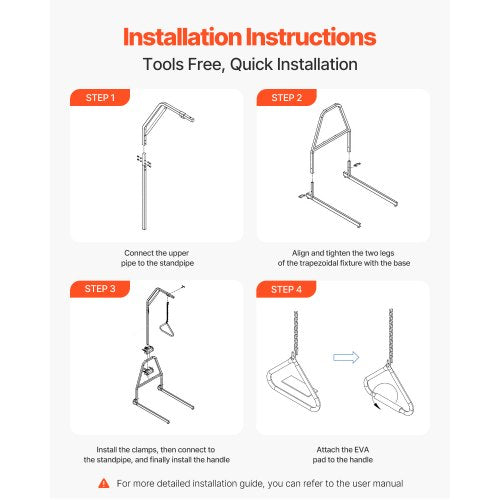 Installation Instructions

Tools Free, Quick Installation

STEP 1

Connect the upper pipe to the standpipe

STEP 2

Align and tighten the two legs of the trapezoidal fixture with the base

STEP 3

Install the clamps, then connect to the standpipe, and finally install the handle

STEP 4

Attach the EVA pad to the handle

For more detailed installation guide, you can refer to the user manual