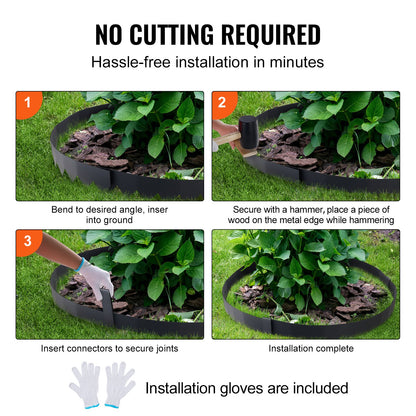 NO CUTTING REQUIRED

Hassle-free installation in minutes

1

Bend to desired angle, inser into ground

2

Secure with a hammer, place a piece of wood on the metal edge while hammering

3

Insert connectors to secure joints

Installation complete

Installation gloves are included