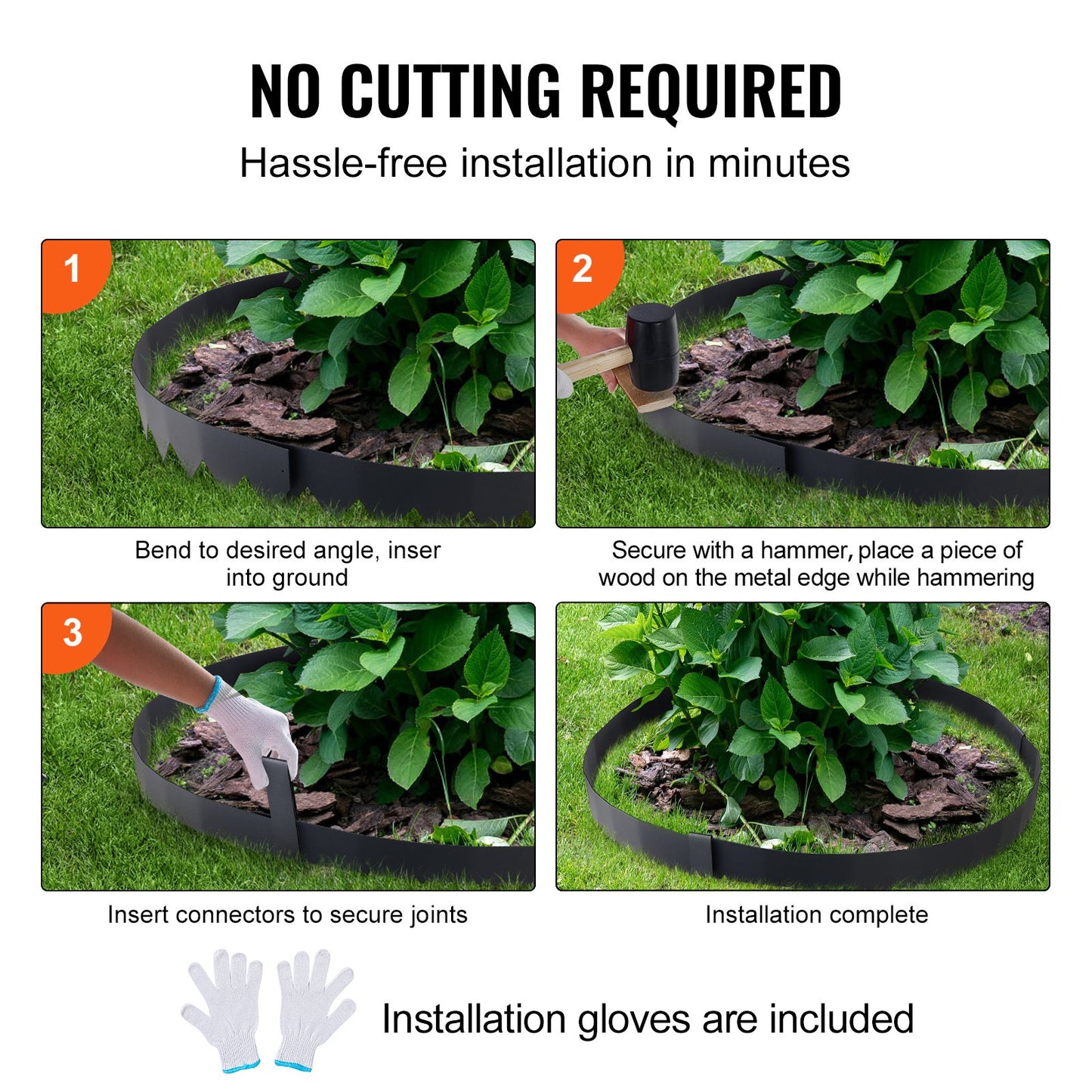 NO CUTTING REQUIRED

Hassle-free installation in minutes

1

Bend to desired angle, inser into ground

2

Secure with a hammer, place a piece of wood on the metal edge while hammering

3

Insert connectors to secure joints

Installation complete

Installation gloves are included