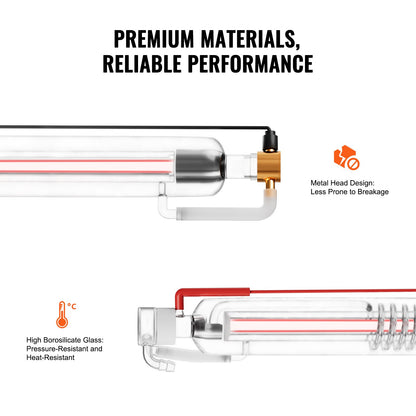 PREMIUM MATERIALS, RELIABLE PERFORMANCE

Metal Head Design: Less Prone to Breakage

°C

High Borosilicate Glass: Pressure-Resistant and Heat-Resistant