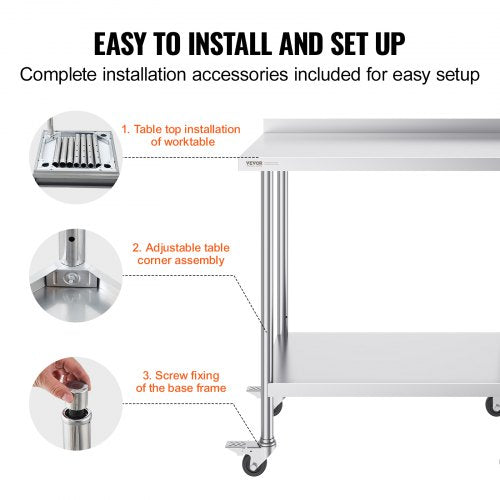 EASY TO INSTALL AND SET UP
Complete installation accessories included for easy setup

1. Table top installation of worktable

VEVOR

2. Adjustable table corner assembly

3. Screw fixing of the base frame