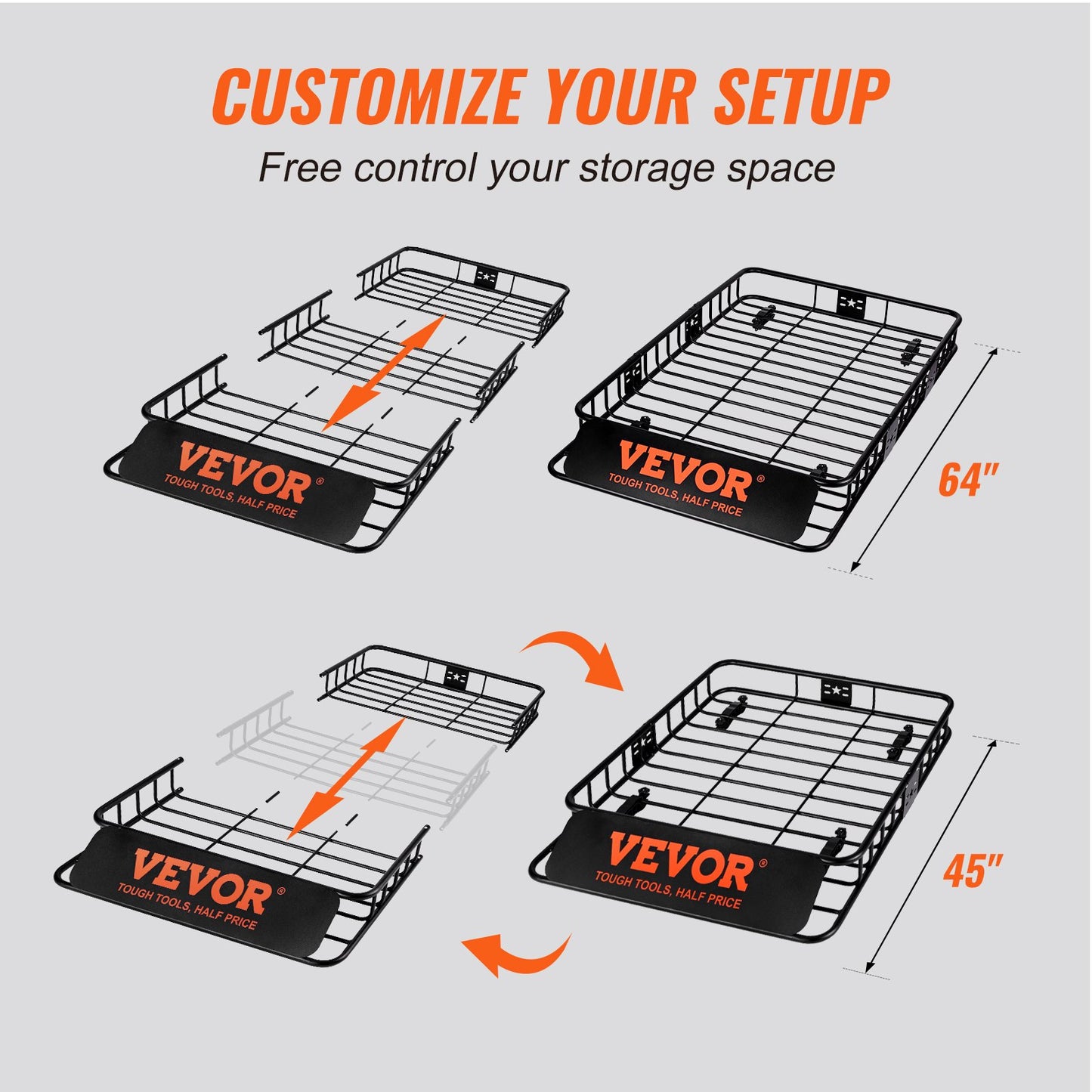 CUSTOMIZE YOUR SETUP

Free control your storage space

VEVOR®
TOUGH TOOLS, HALF PRICE

VEVOR®
TOUGH TOOLS, HALF PRICE

64"

VEVOR®
TOUGH TOOLS, HALF PRICE

VEVOR®
TOUGH TOOLS, HALF PRICE

45"