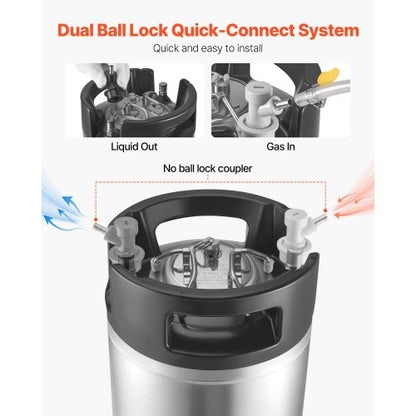 Dual Ball Lock Quick-Connect System

Quick and easy to install

Liquid Out

Gas In

No ball lock coupler