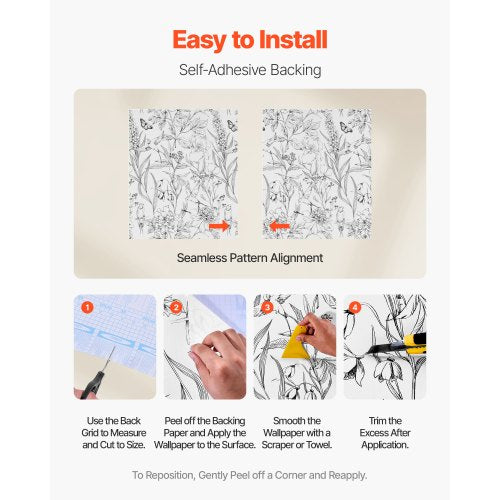 Easy to Install

Self-Adhesive Backing

Seamless Pattern Alignment

1

2

3

4

Use the Back Grid to Measure and Cut to Size.

Peel off the Backing Paper and Apply the Wallpaper to the Surface.

Smooth the Wallpaper with a Scraper or Towel.

Trim the Excess After Application.

To Reposition, Gently Peel off a Corner and Reapply.