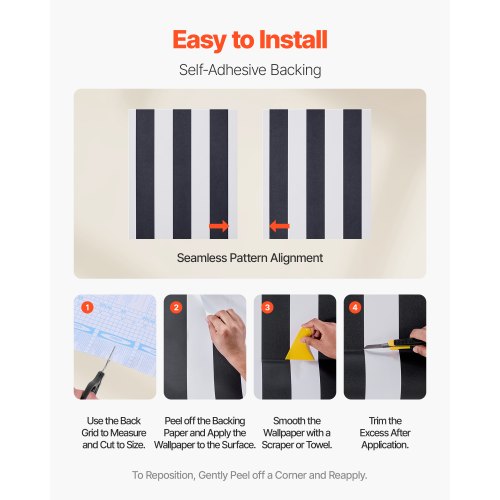 Easy to Install

Self-Adhesive Backing

Seamless Pattern Alignment

1

2

3

4

Use the Back Grid to Measure and Cut to Size.

Peel off the Backing Paper and Apply the Wallpaper to the Surface.

Smooth the Wallpaper with a Scraper or Towel.

Trim the Excess After Application.

To Reposition, Gently Peel off a Corner and Reapply.