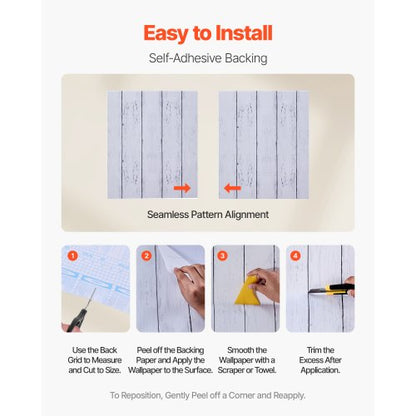 Easy to Install

Self-Adhesive Backing

Seamless Pattern Alignment

1

2

3

4

Use the Back Grid to Measure and Cut to Size.

Peel off the Backing Paper and Apply the Wallpaper to the Surface.

Smooth the Wallpaper with a Scraper or Towel.

Trim the Excess After Application.

To Reposition, Gently Peel off a Corner and Reapply.