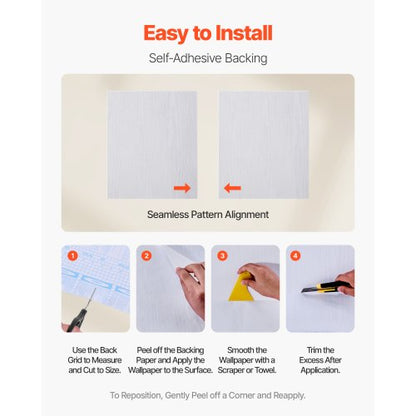 Easy to Install

Self-Adhesive Backing

Seamless Pattern Alignment

1

Use the Back Grid to Measure and Cut to Size.

2

Peel off the Backing Paper and Apply the Wallpaper to the Surface.

3

Smooth the Wallpaper with a Scraper or Towel.

4

Trim the Excess After Application.

To Reposition, Gently Peel off a Corner and Reapply.