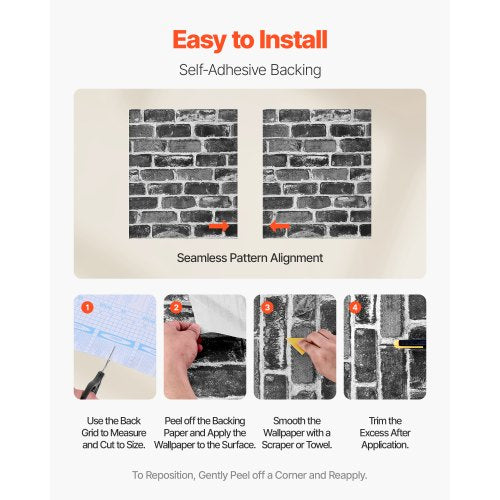 Easy to Install

Self-Adhesive Backing

Seamless Pattern Alignment

1

Use the Back Grid to Measure and Cut to Size.

2

Peel off the Backing Paper and Apply the Wallpaper to the Surface.

3

Smooth the Wallpaper with a Scraper or Towel.

4

Trim the Excess After Application.

To Reposition, Gently Peel off a Corner and Reapply.