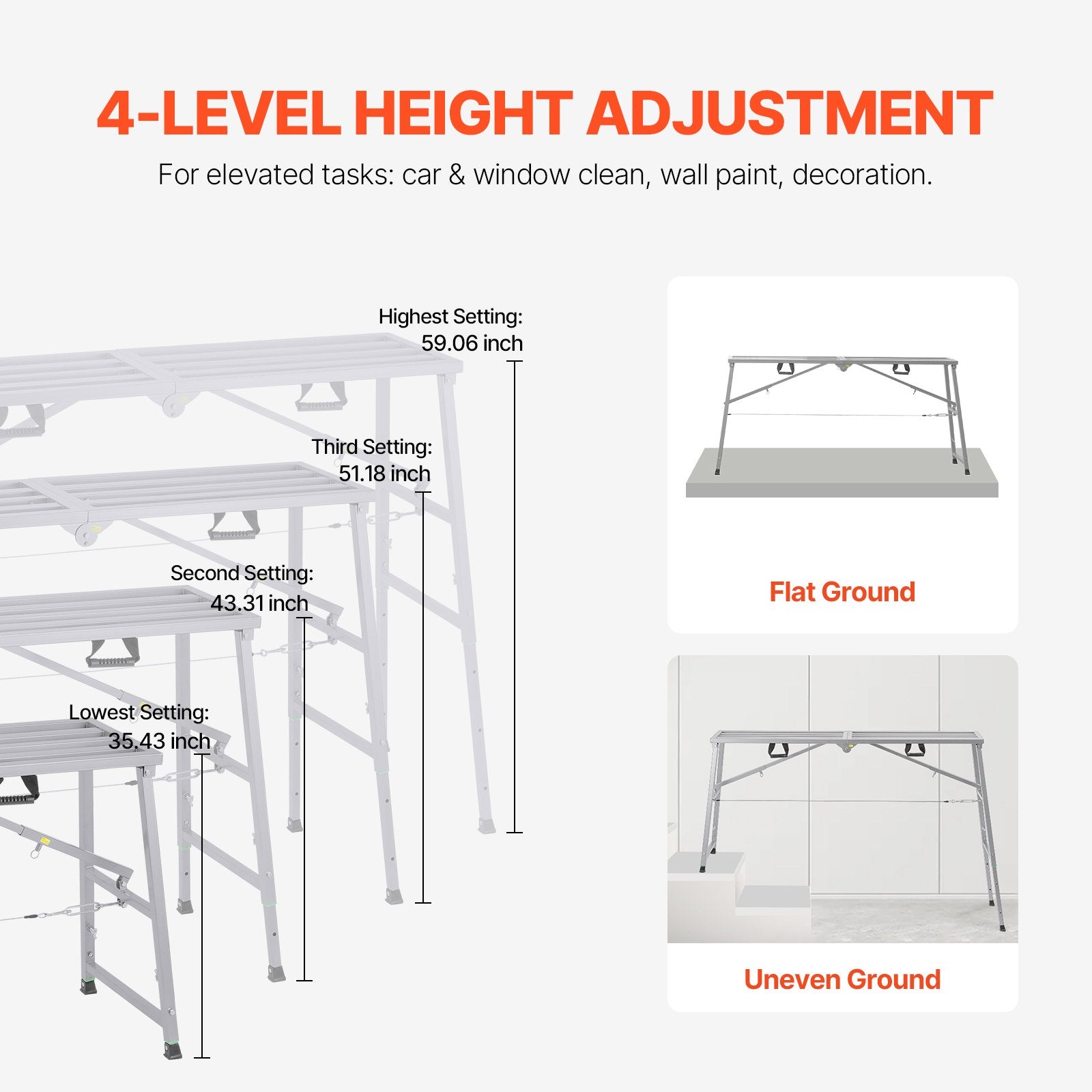 4-LEVEL HEIGHT ADJUSTMENT

For elevated tasks: car & window clean, wall paint, decoration.

Highest Setting:
59.06 inch

Third Setting:
51.18 inch

Second Setting:
43.31 inch

Lowest Setting:
35.43 inch

Flat Ground

Uneven Ground