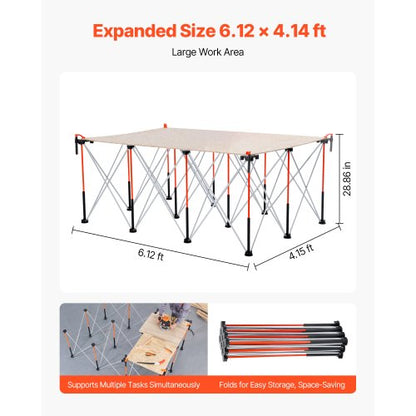 Expanded Size 6.12 × 4.14 ft

Large Work Area

28.86 in

6.12 ft

4.15 ft

Supports Multiple Tasks Simultaneously

Folds for Easy Storage, Space-Saving