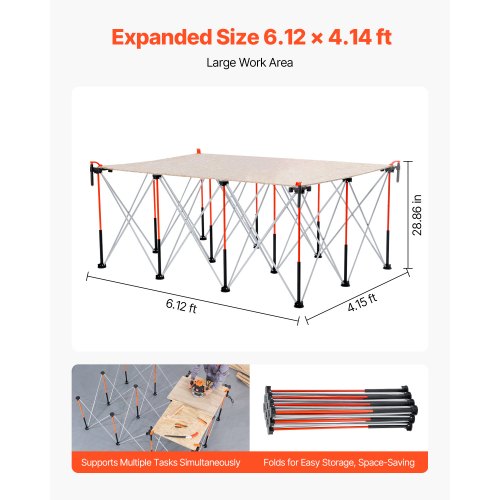 Expanded Size 6.12 × 4.14 ft

Large Work Area

28.86 in

6.12 ft

4.15 ft

Supports Multiple Tasks Simultaneously

Folds for Easy Storage, Space-Saving