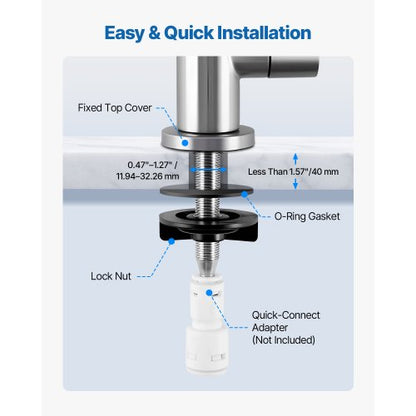 Easy & Quick Installation

Fixed Top Cover

0.47"–1.27" / 11.94–32.26 mm

Less Than 1.57"/40 mm

O-Ring Gasket

Lock Nut

Quick-Connect Adapter (Not Included)