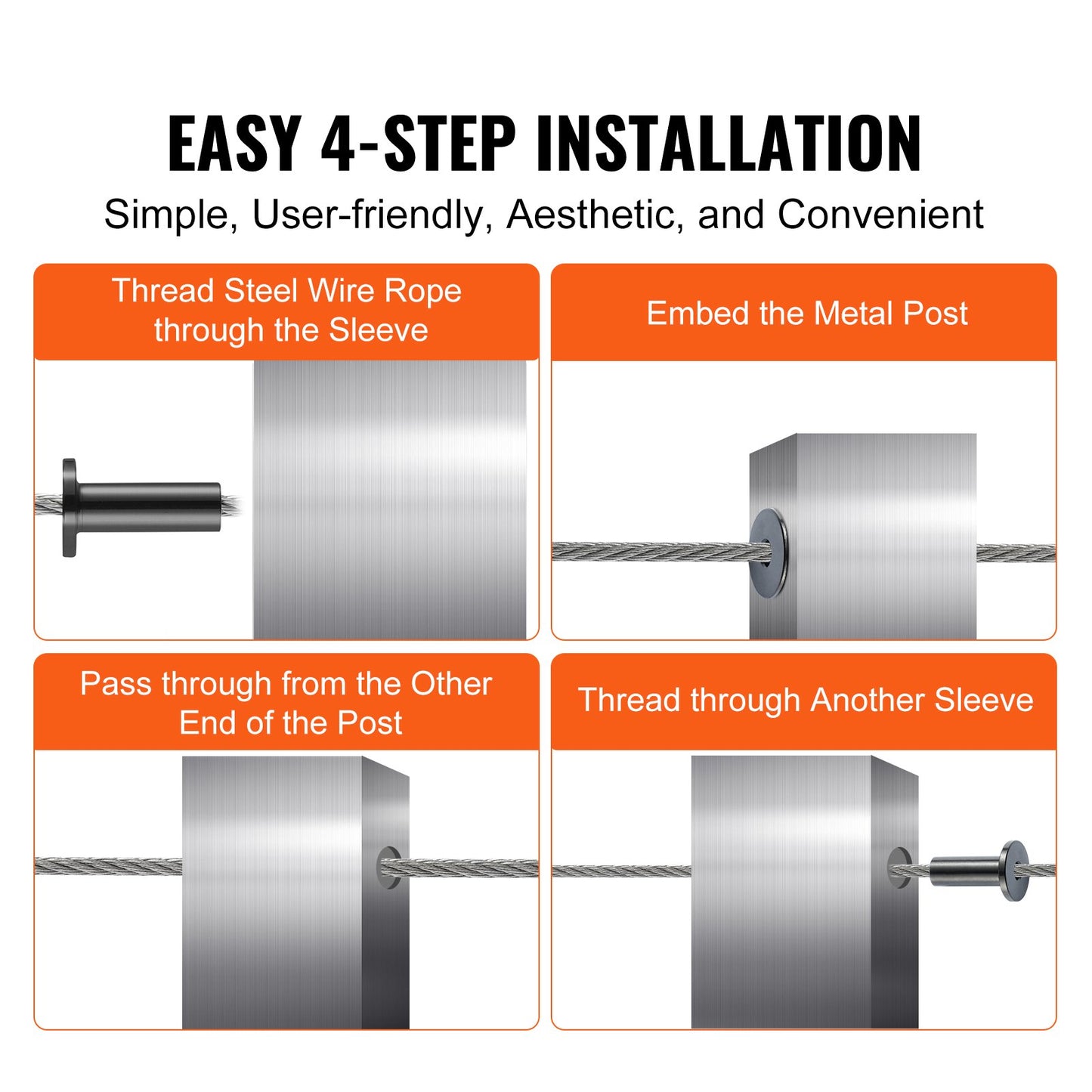 EASY 4-STEP INSTALLATION

Simple, User-friendly, Aesthetic, and Convenient

Thread Steel Wire Rope through the Sleeve

Embed the Metal Post

Pass through from the Other End of the Post

Thread through Another Sleeve