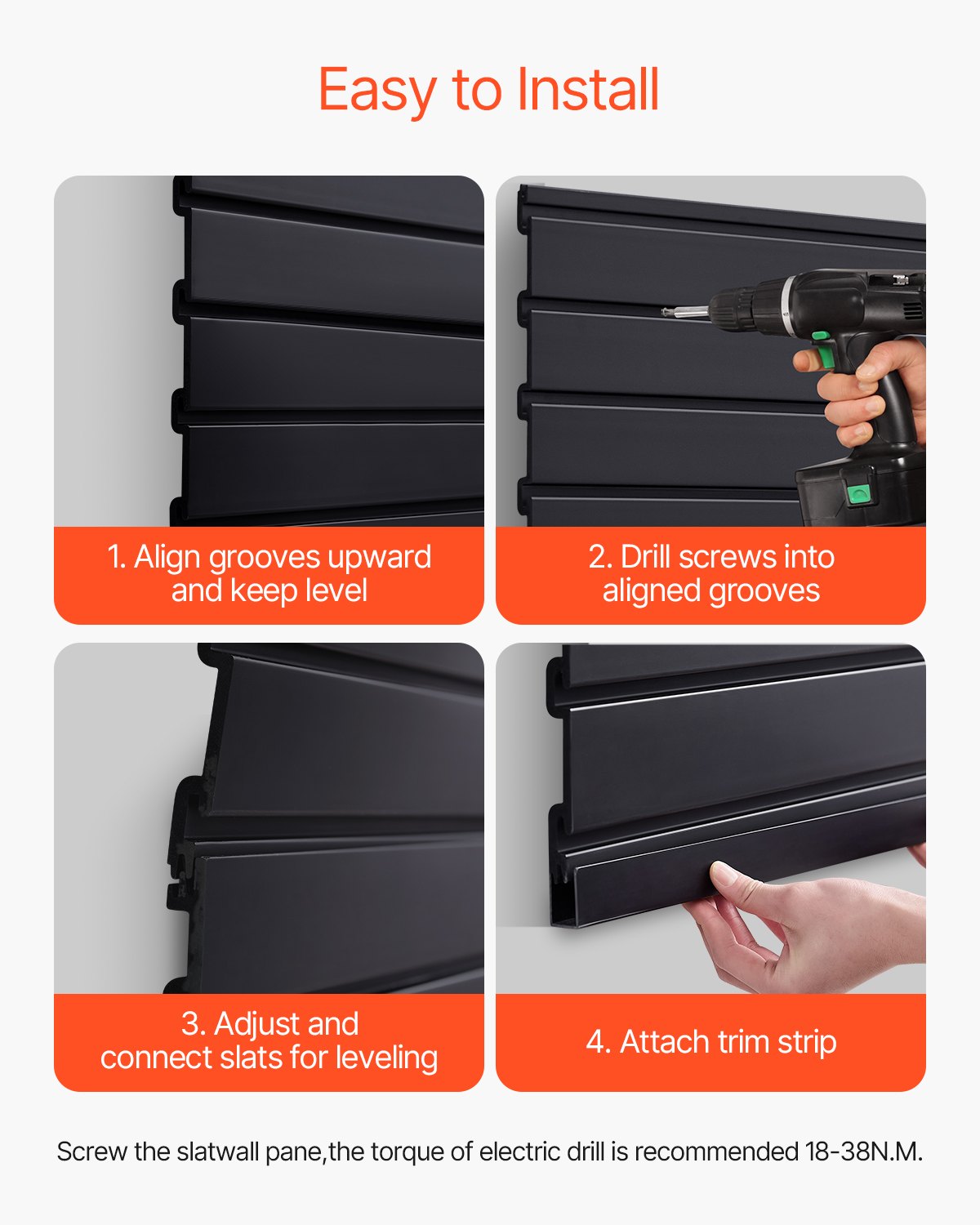 Easy to Install

1. Align grooves upward and keep level

2. Drill screws into aligned grooves

3. Adjust and connect slats for leveling

4. Attach trim strip

Screw the slatwall pane,the torque of electric drill is recommended 18-38N.M.