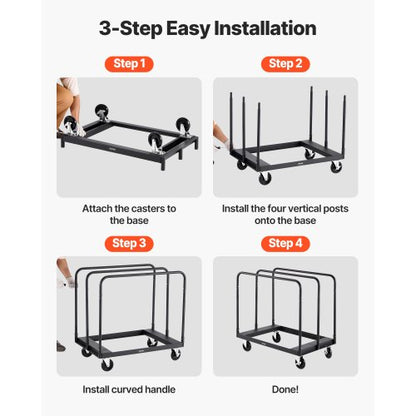 3-Step Easy Installation

Step 1

Attach the casters to the base

Step 2

Install the four vertical posts onto the base

Step 3

Install curved handle

Step 4

Done!