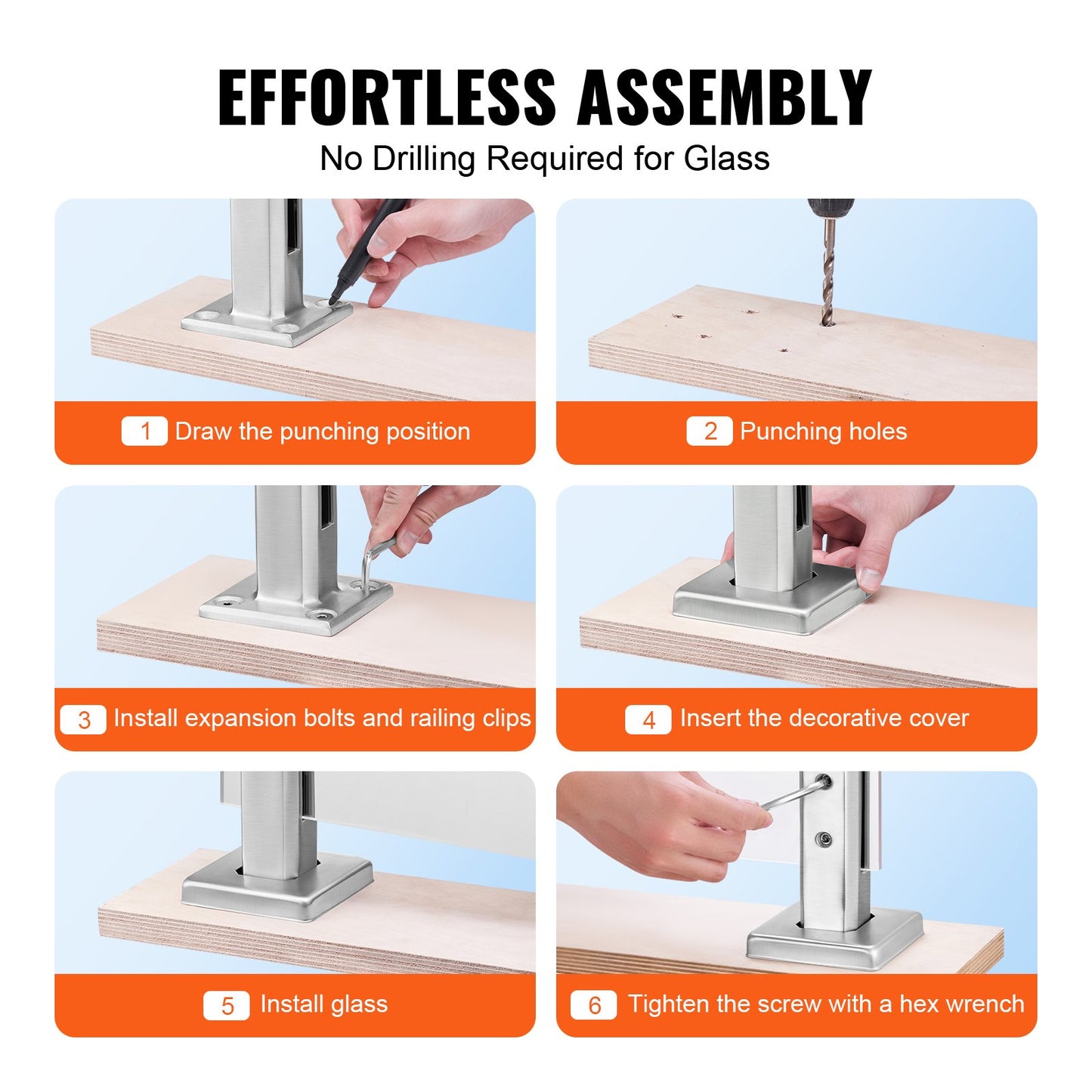 EFFORTLESS ASSEMBLY

No Drilling Required for Glass

1 Draw the punching position

2 Punching holes

3 Install expansion bolts and railing clips

4 Insert the decorative cover

5 Install glass

6 Tighten the screw with a hex wrench