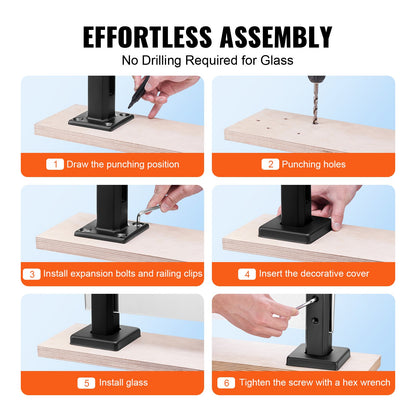 EFFORTLESS ASSEMBLY

No Drilling Required for Glass

1 Draw the punching position

2 Punching holes

3 Install expansion bolts and railing clips

4 Insert the decorative cover

5 Install glass

6 Tighten the screw with a hex wrench