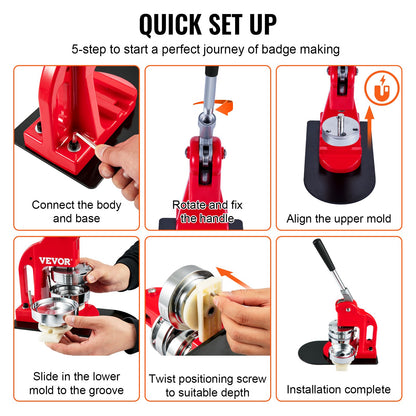 QUICK SET UP

5-step to start a perfect journey of badge making

Connect the body and base

Rotate and fix the handle

Align the upper mold

VEVOR

Slide in the lower mold to the groove

Twist positioning screw to suitable depth

Installation complete