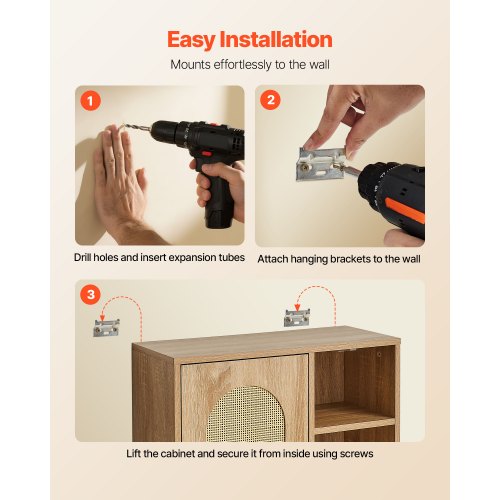 Easy Installation

Mounts effortlessly to the wall

1

Drill holes and insert expansion tubes

2

Attach hanging brackets to the wall

3

Lift the cabinet and secure it from inside using screws