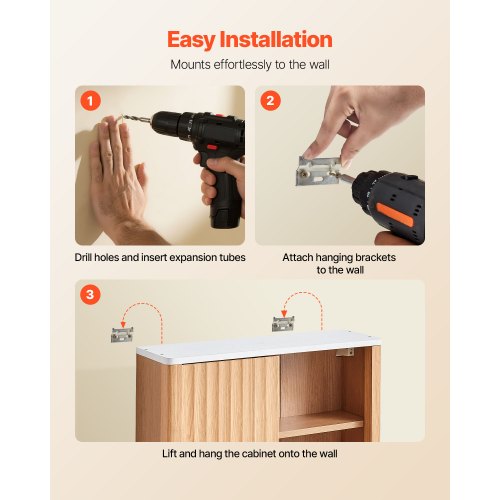 Easy Installation

Mounts effortlessly to the wall

1

Drill holes and insert expansion tubes

2

Attach hanging brackets to the wall

3

Lift and hang the cabinet onto the wall