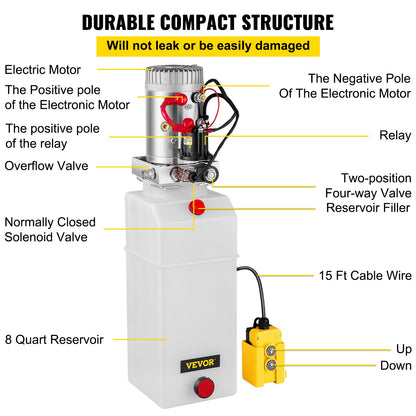 DURABLE COMPACT STRUCTURE

Will not leak or be easily damaged

Electric Motor

The Positive pole of the Electronic Motor

The positive pole of the relay

Overflow Valve

Normally Closed Solenoid Valve

8 Quart Reservoir

The Negative Pole Of The Electronic Motor

Relay

Two-position Four-way Valve

Reservoir Filler

15 Ft Cable Wire

Up

Down

VEVOR