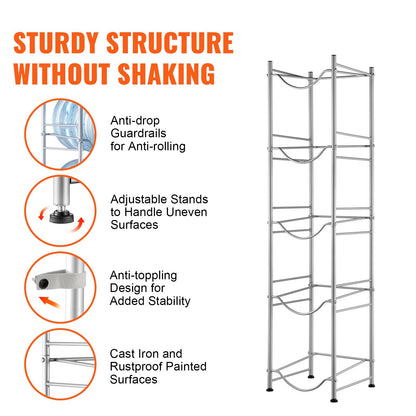 STURDY STRUCTURE WITHOUT SHAKING

Anti-drop Guardrails for Anti-rolling

Adjustable Stands to Handle Uneven Surfaces

Anti-toppling Design for Added Stability

Cast Iron and Rustproof Painted Surfaces