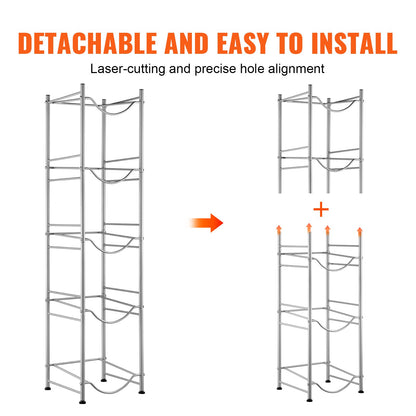 DETACHABLE AND EASY TO INSTALL
Laser-cutting and precise hole alignment

+