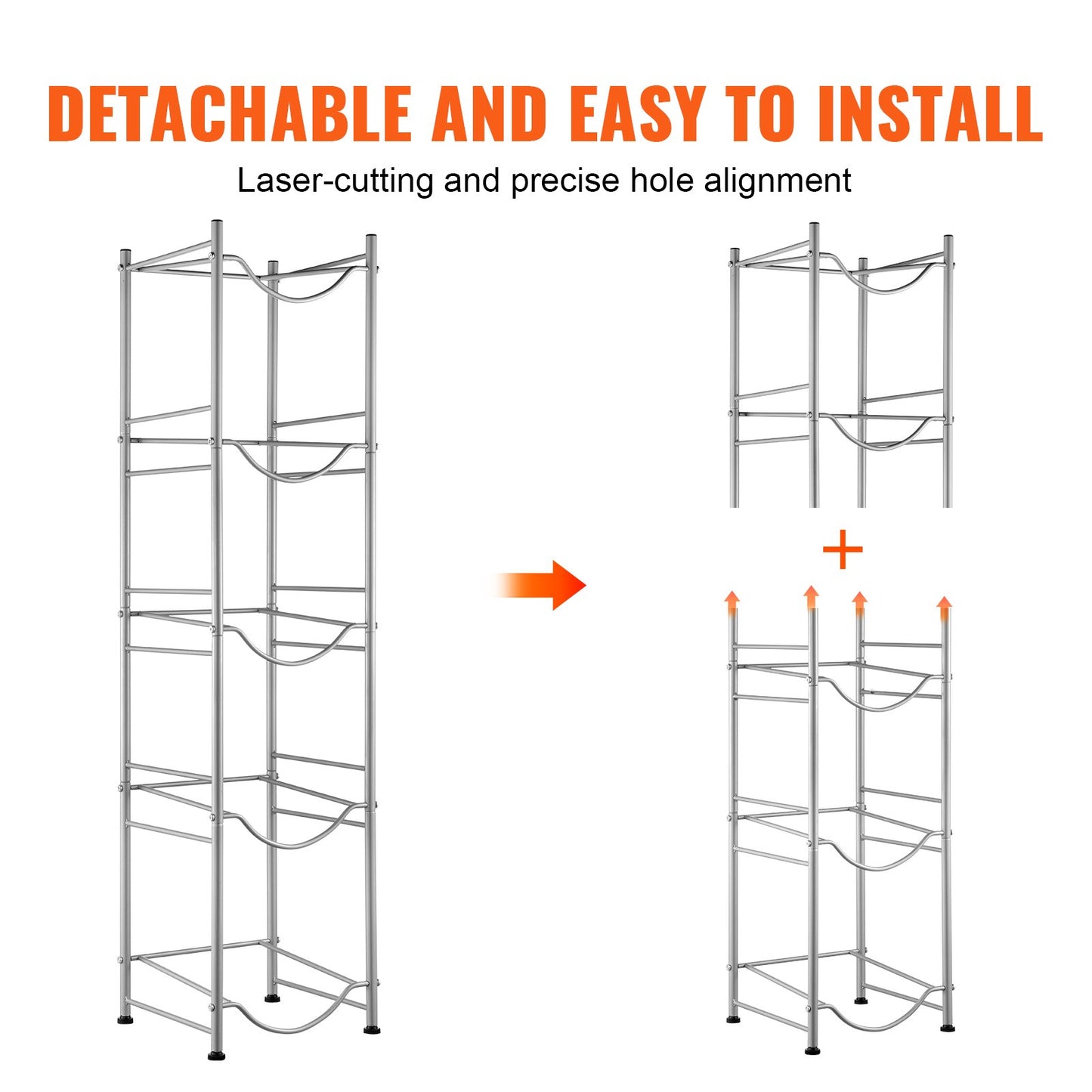 DETACHABLE AND EASY TO INSTALL

Laser-cutting and precise hole alignment

+