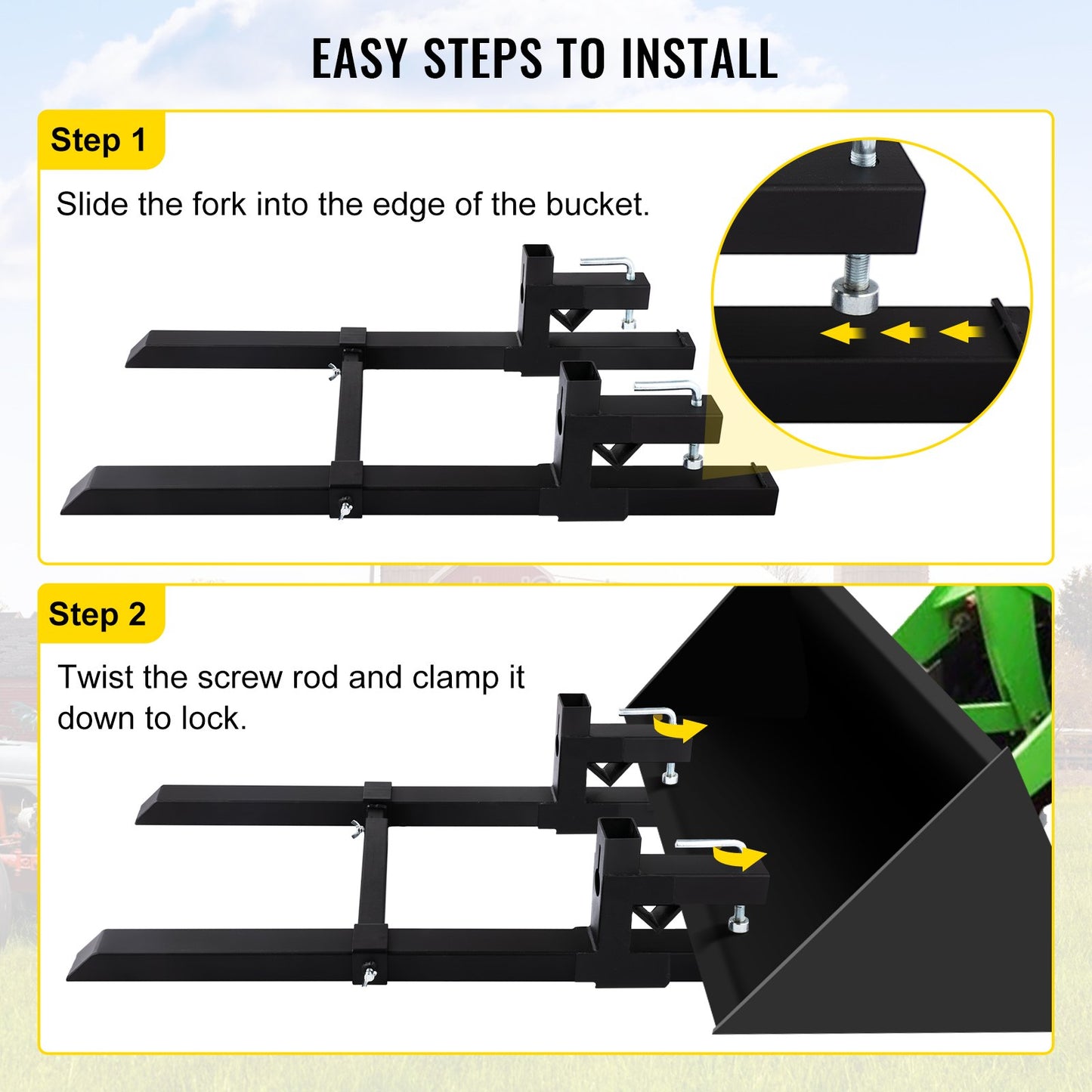 EASY STEPS TO INSTALL

Step 1

Slide the fork into the edge of the bucket.

Step 2

Twist the screw rod and clamp it down to lock.