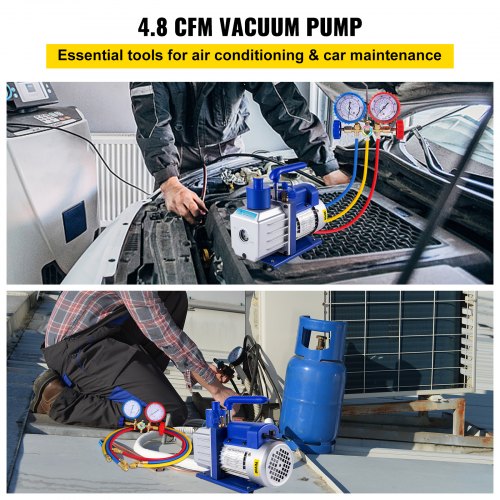 4.8 CFM VACUUM PUMP

Essential tools for air conditioning & car maintenance