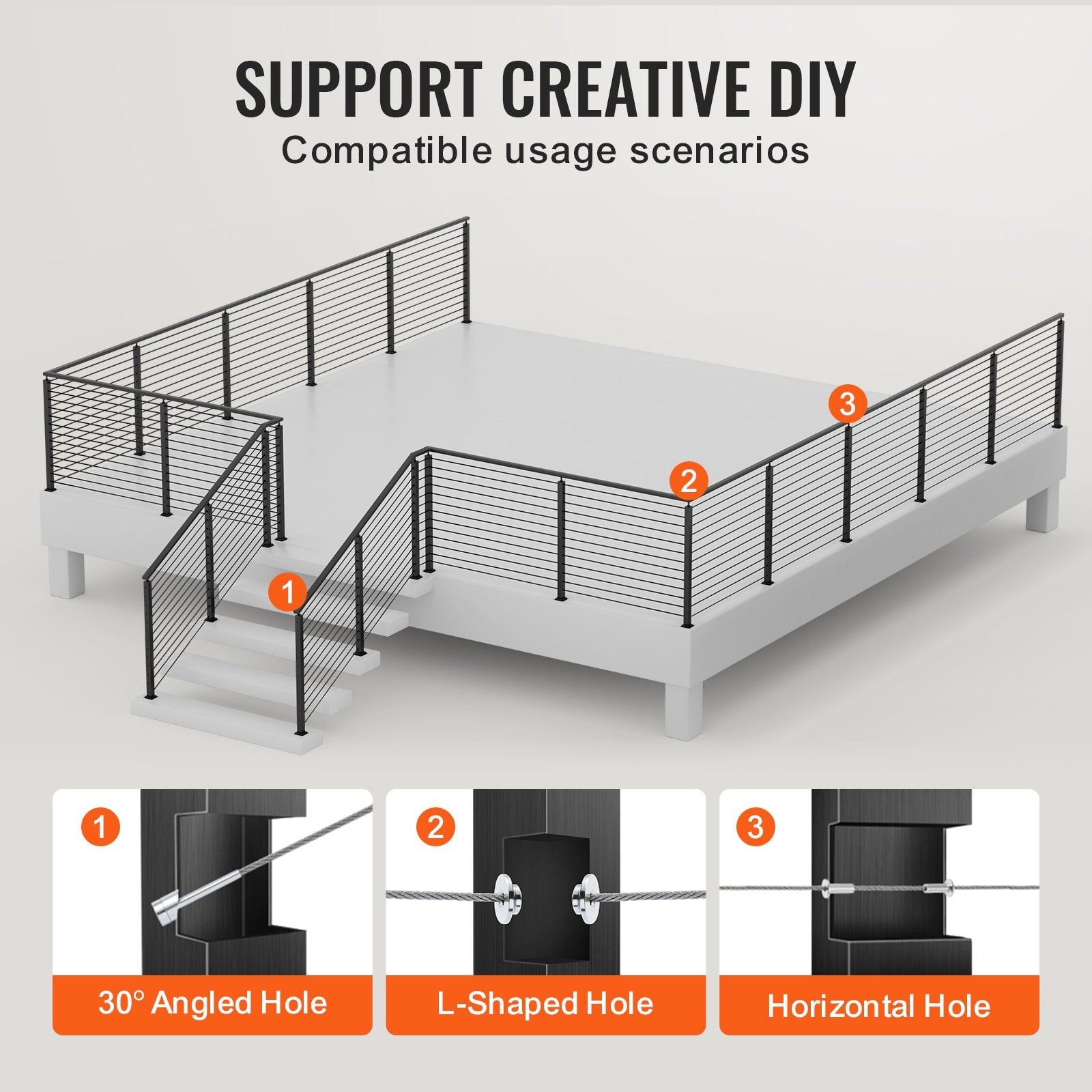 SUPPORT CREATIVE DIY
Compatible usage scenarios

3
2
1

1
30° Angled Hole

2
L-Shaped Hole

3
Horizontal Hole