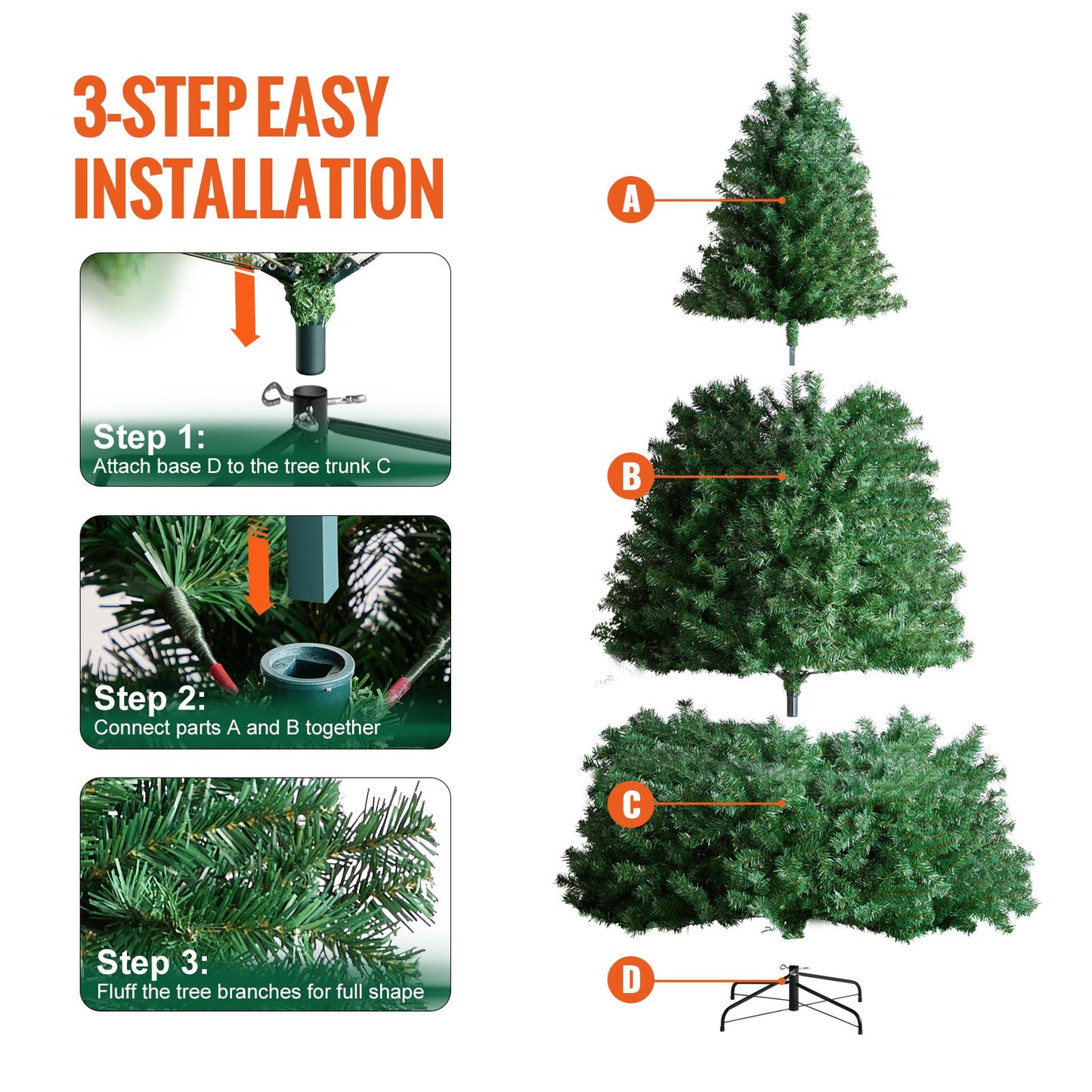 3-STEP EASY INSTALLATION

Step 1:
Attach base D to the tree trunk C

Step 2:
Connect parts A and B together

Step 3:
Fluff the tree branches for full shape

A

B

C

D