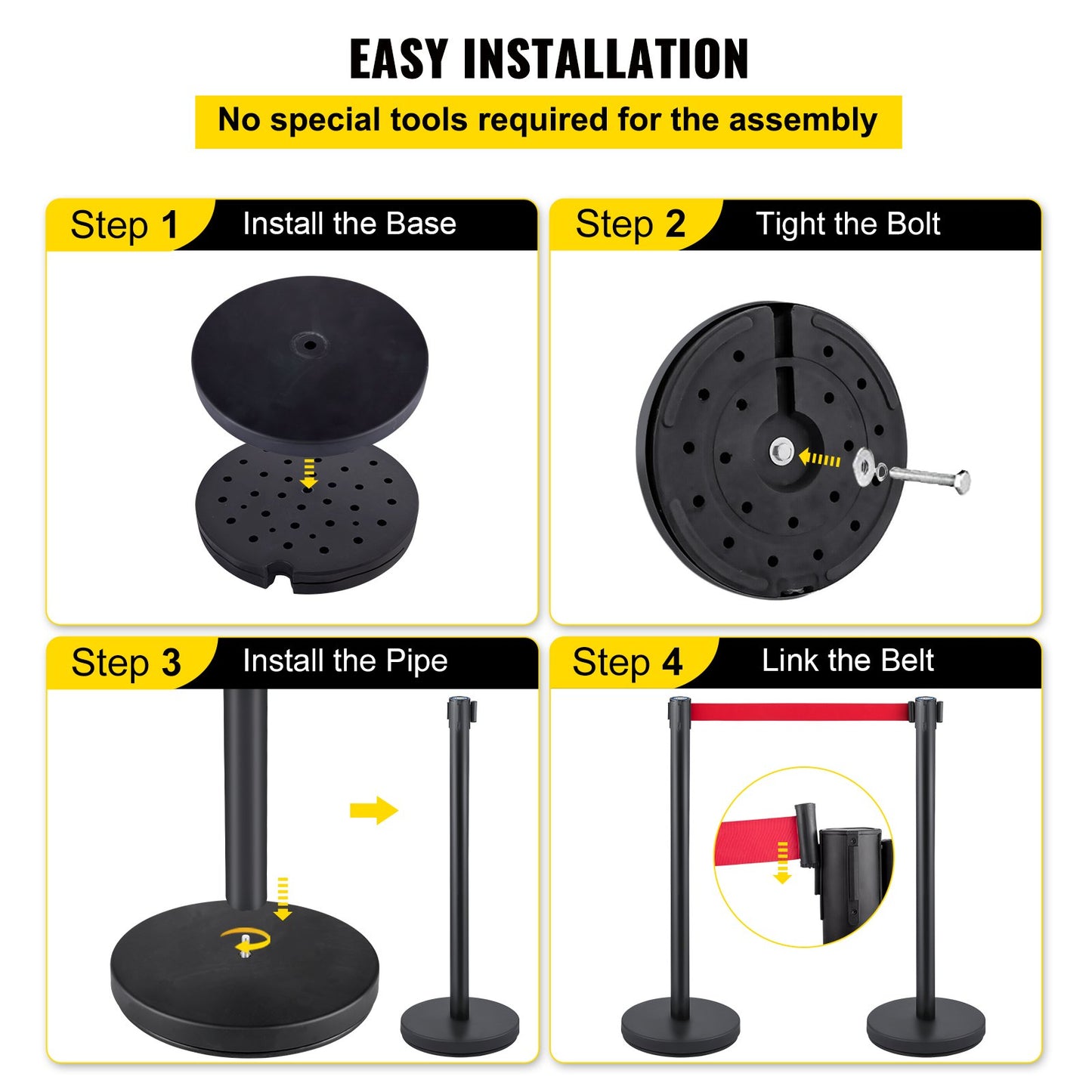 EASY INSTALLATION

No special tools required for the assembly

Step 1 Install the Base

Step 2 Tight the Bolt

Step 3 Install the Pipe

Step 4 Link the Belt