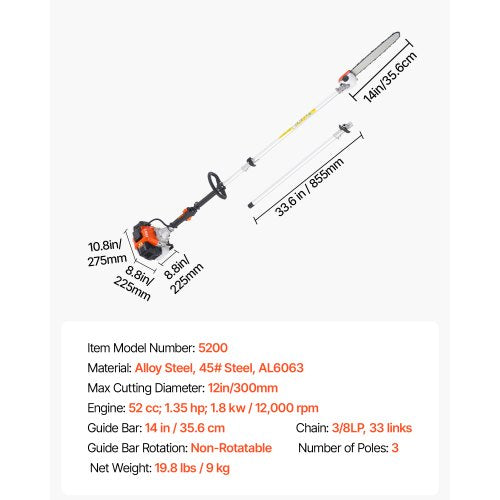 14in/35.6cm

33.6 in / 855mm

10.8in/ 275mm

8.8in/ 225mm

8.8in/ 225mm

Item Model Number: 5200
Material: Alloy Steel, 45# Steel, AL6063
Max Cutting Diameter: 12in/300mm
Engine: 52 cc; 1.35 hp; 1.8 kw / 12,000 rpm
Guide Bar: 14 in / 35.6 cm
Chain: 3/8LP, 33 links
Guide Bar Rotation: Non-Rotatable
Number of Poles: 3
Net Weight: 19.8 lbs / 9 kg