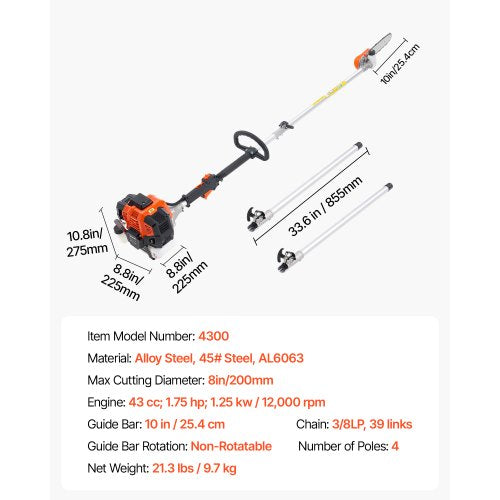 10in/25.4cm

33.6 in / 855mm

10.8in/ 275mm

8.8in/ 225mm

8.8in/ 225mm

Item Model Number: 4300

Material: Alloy Steel, 45# Steel, AL6063

Max Cutting Diameter: 8in/200mm

Engine: 43 cc; 1.75 hp; 1.25 kw / 12,000 rpm

Guide Bar: 10 in / 25.4 cm

Chain: 3/8LP, 39 links

Guide Bar Rotation: Non-Rotatable

Number of Poles: 4

Net Weight: 21.3 lbs / 9.7 kg