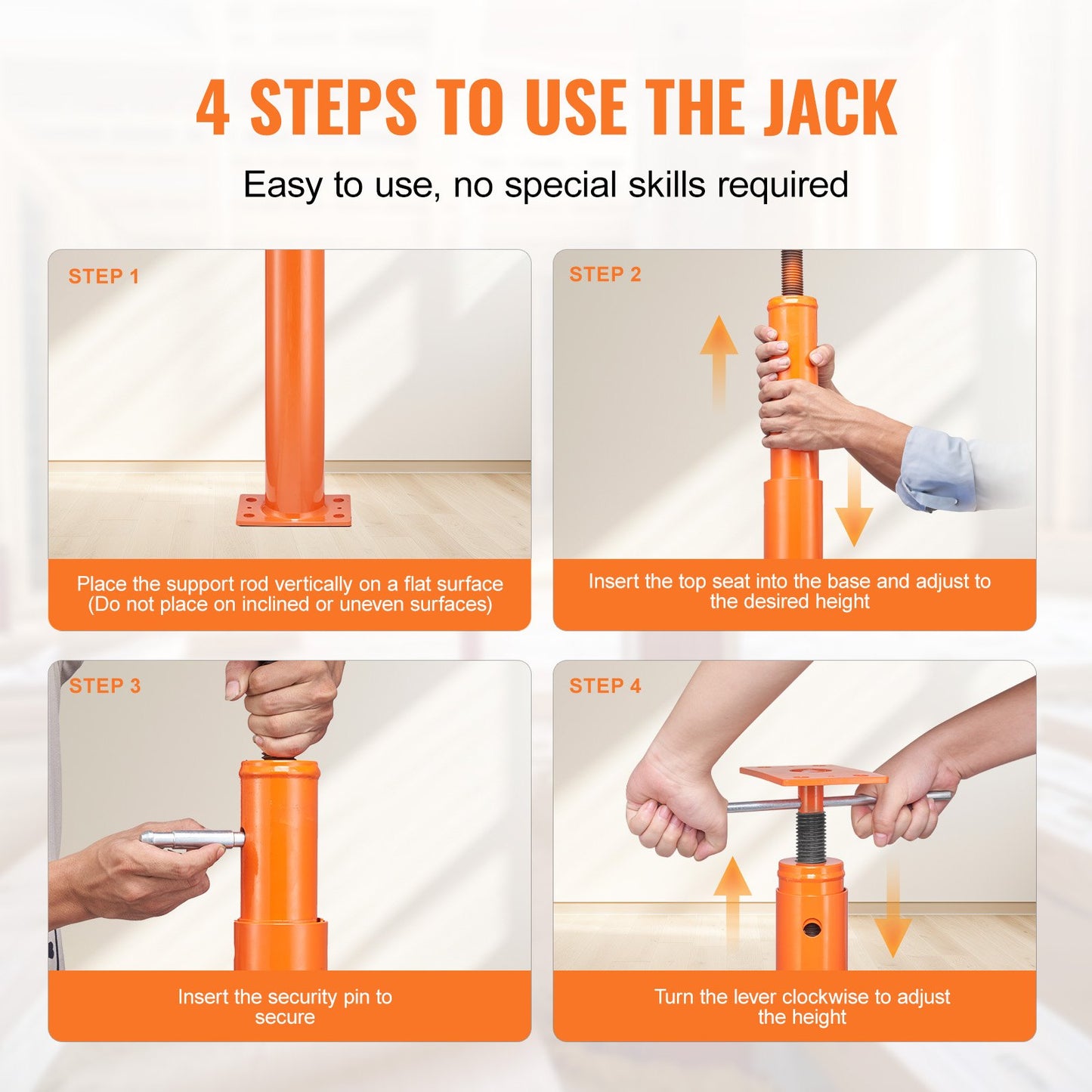 4 STEPS TO USE THE JACK

Easy to use, no special skills required

STEP 1

Place the support rod vertically on a flat surface (Do not place on inclined or uneven surfaces)

STEP 2

Insert the top seat into the base and adjust to the desired height

STEP 3

Insert the security pin to secure

STEP 4

Turn the lever clockwise to adjust the height